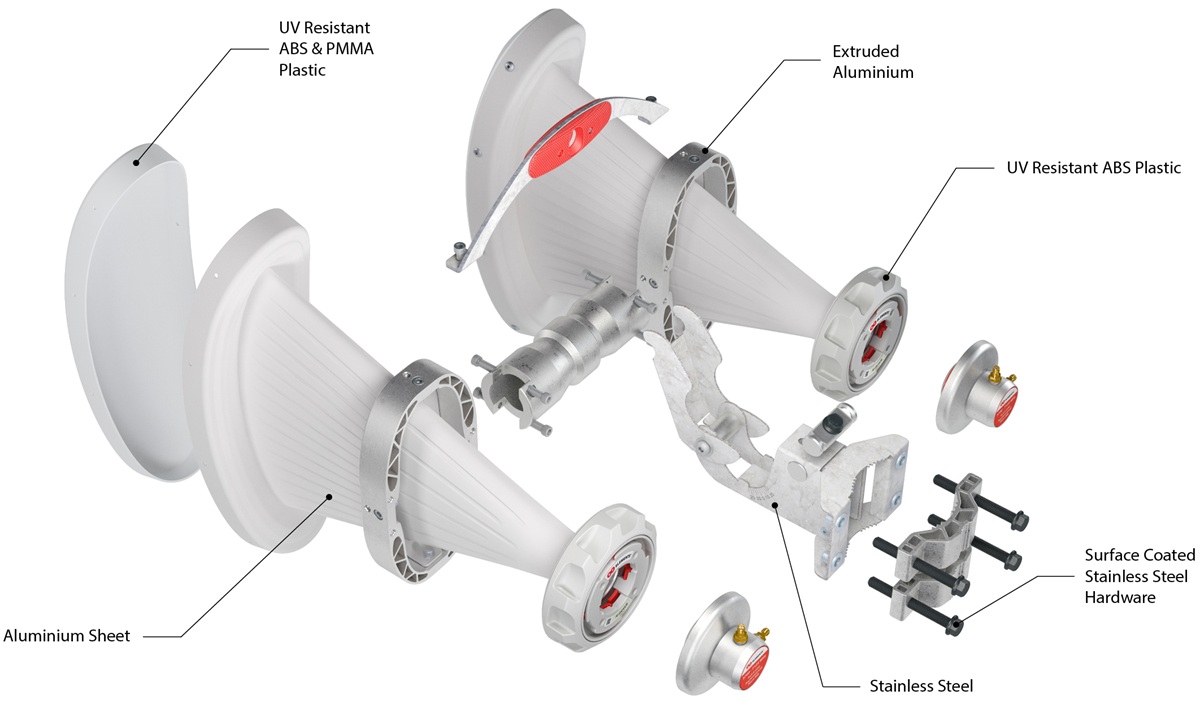 UV Resistant ABS & PMMA Plastic

Extruded Aluminium

UV Resistant ABS Plastic

Surface Coated Stainless Steel Hardware

Aluminium Sheet

Stainless Steel