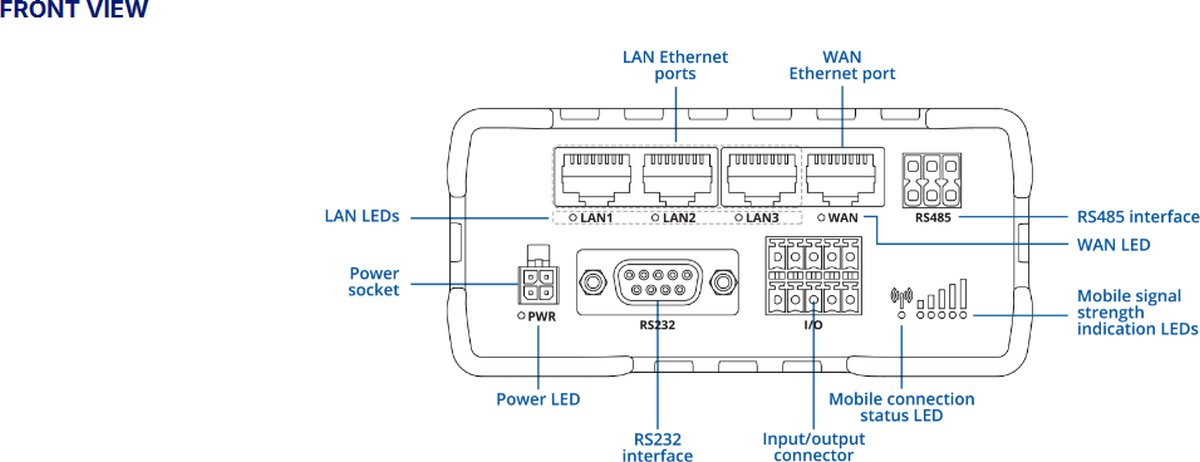 FRONT VIEW

LAN Ethernet ports

WAN Ethernet port

LAN LEDs

LAN1
LAN2
LAN3
WAN

RS485

RS485 interface

WAN LED

Power socket

PWR

RS232

I/O

Mobile signal strength indication LEDs

Power LED

Mobile connection status LED

RS232 interface

Input/output connector