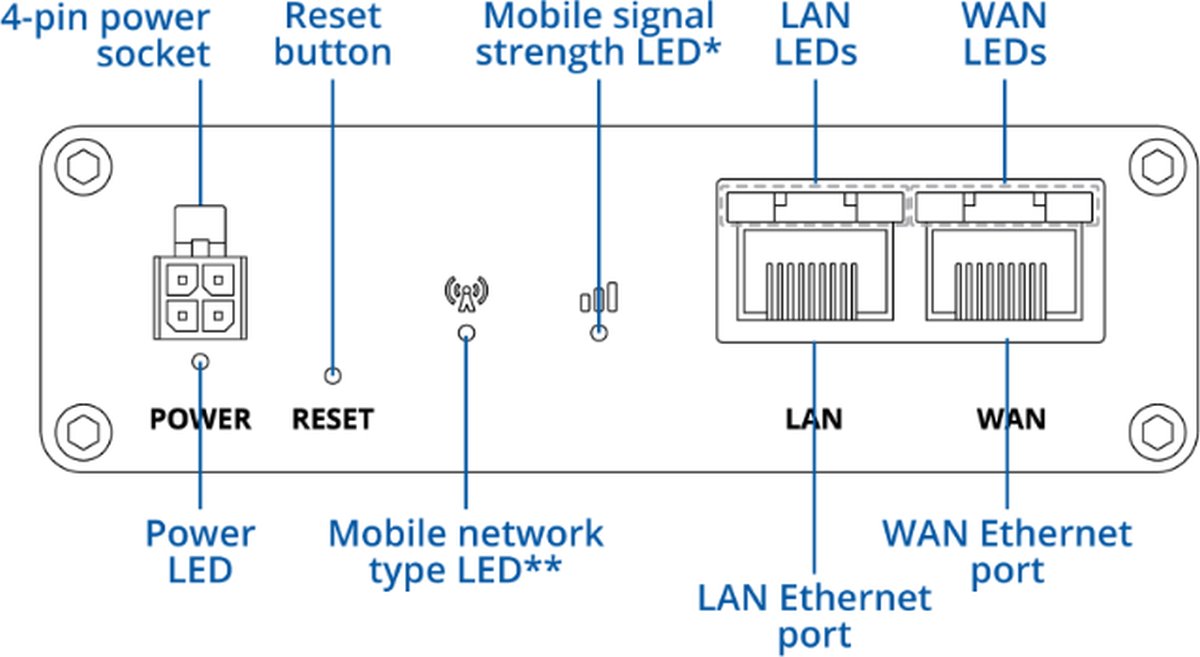 4-pin power socket

Reset button

Mobile signal strength LED*

LAN LEDs

WAN LEDs

POWER

RESET

LAN

WAN

Power LED

Mobile network type LED**

LAN Ethernet port

WAN Ethernet port