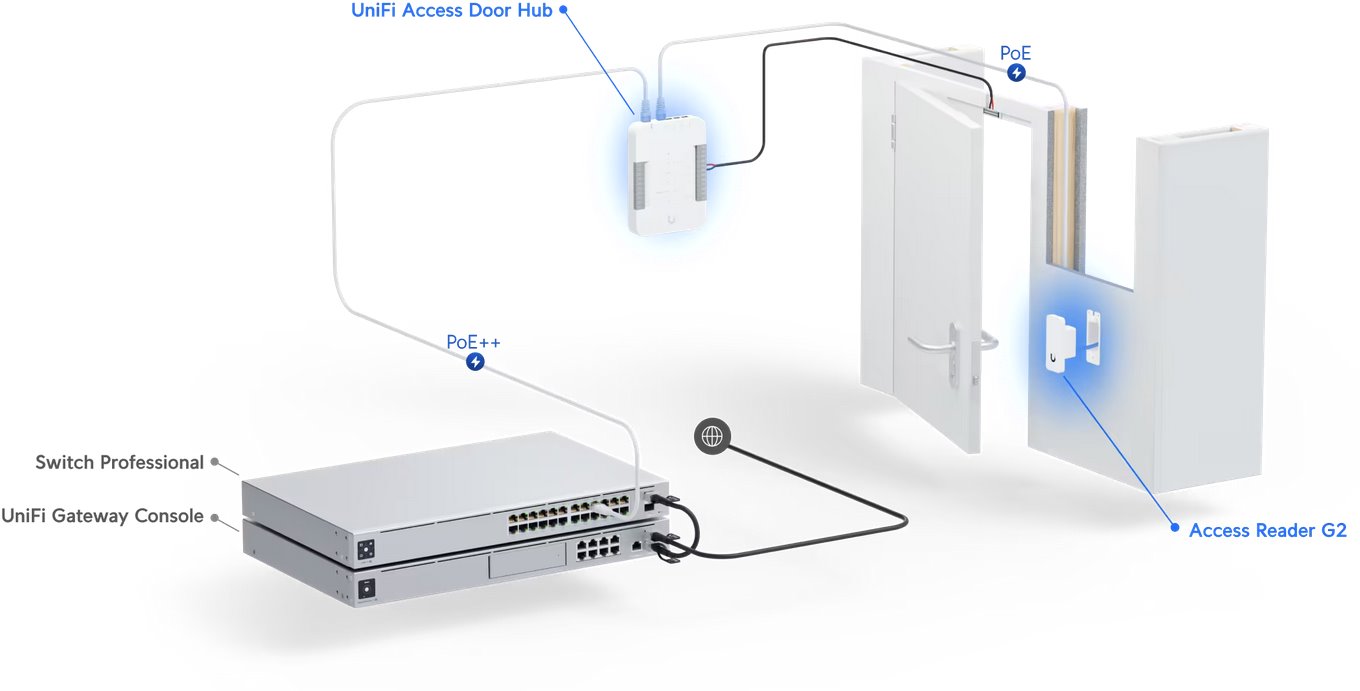 UniFi Access Door Hub

PoE

PoE++

Switch Professional

UniFi Gateway Console

Access Reader G2