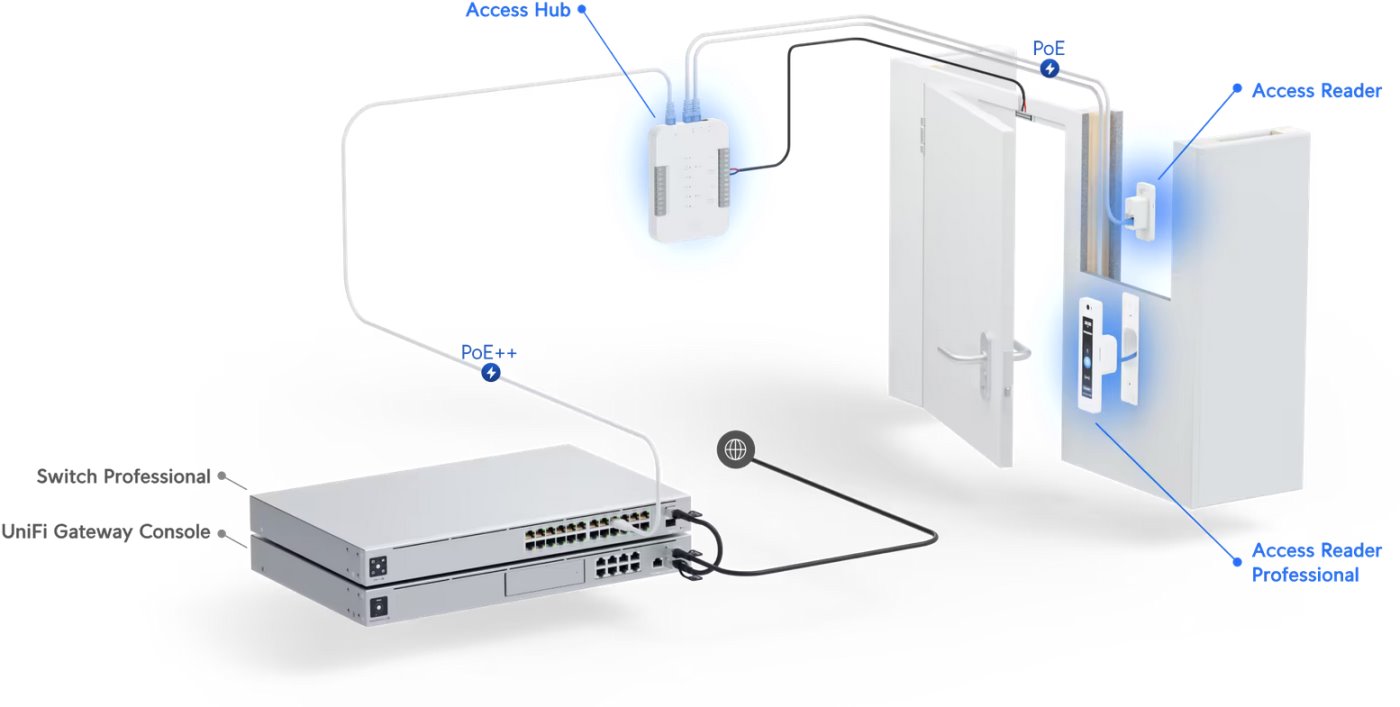 Access Hub

PoE

Access Reader

PoE++

Switch Professional

UniFi Gateway Console

Access Reader Professional