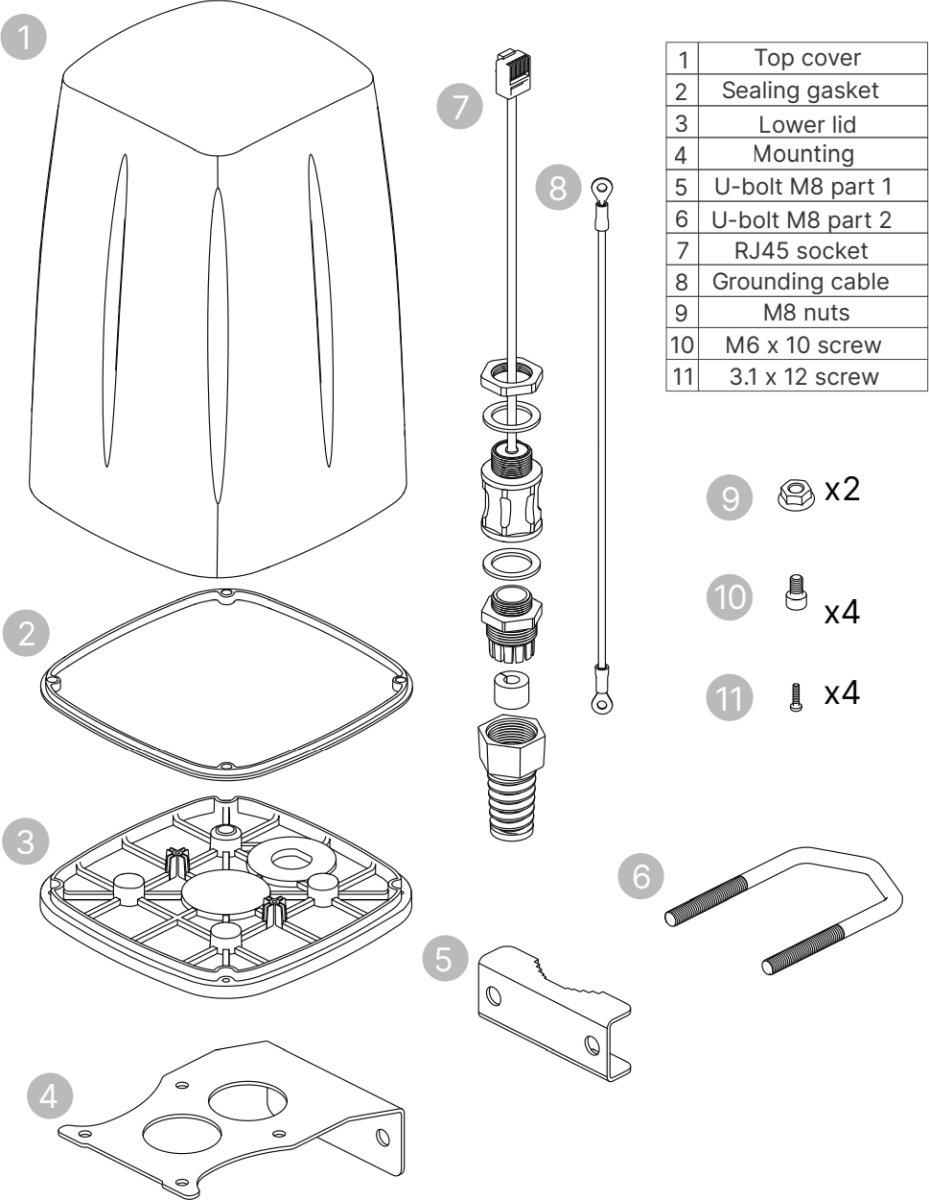 1

7

8

| 1 | Top cover |
|---|---|
| 2 | Sealing gasket |
| 3 | Lower lid |
| 4 | Mounting |
| 5 | U-bolt M8 part 1 |
| 6 | U-bolt M8 part 2 |
| 7 | RJ45 socket |
| 8 | Grounding cable |
| 9 | M8 nuts |
| 10 | M6 x 10 screw |
| 11 | 3.1 x 12 screw |

9 x2

10 x4

11 x4

2

3

6

5

4