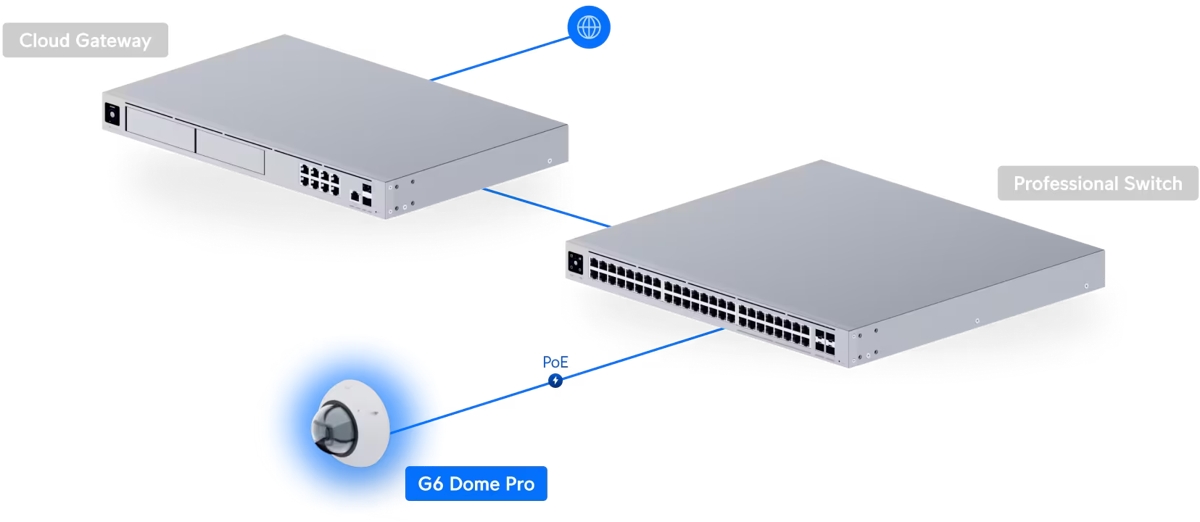 Cloud Gateway

Professional Switch

PoE

G6 Dome Pro