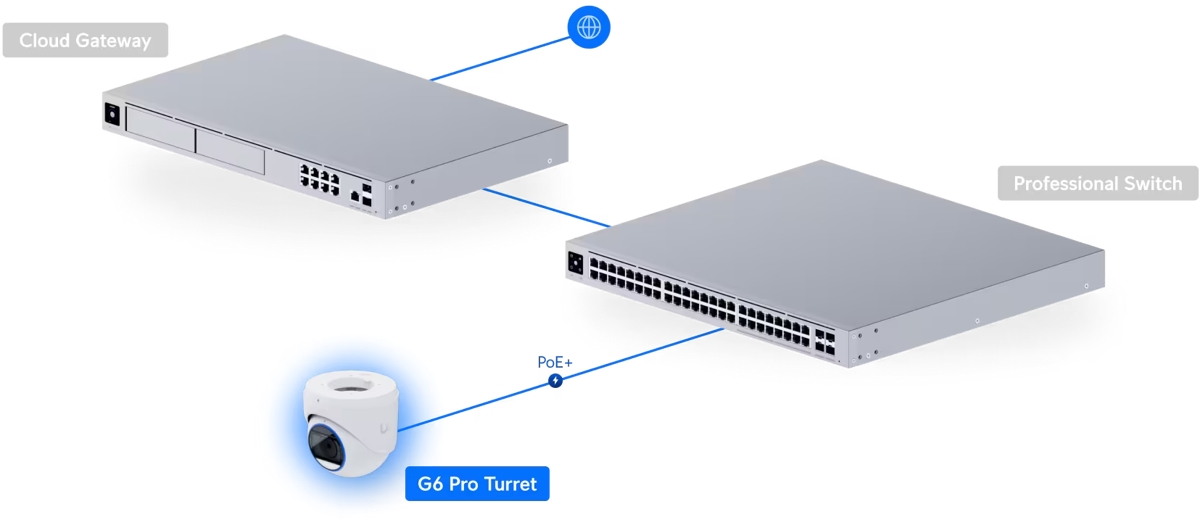 Cloud Gateway

Professional Switch

PoE+

G6 Pro Turret