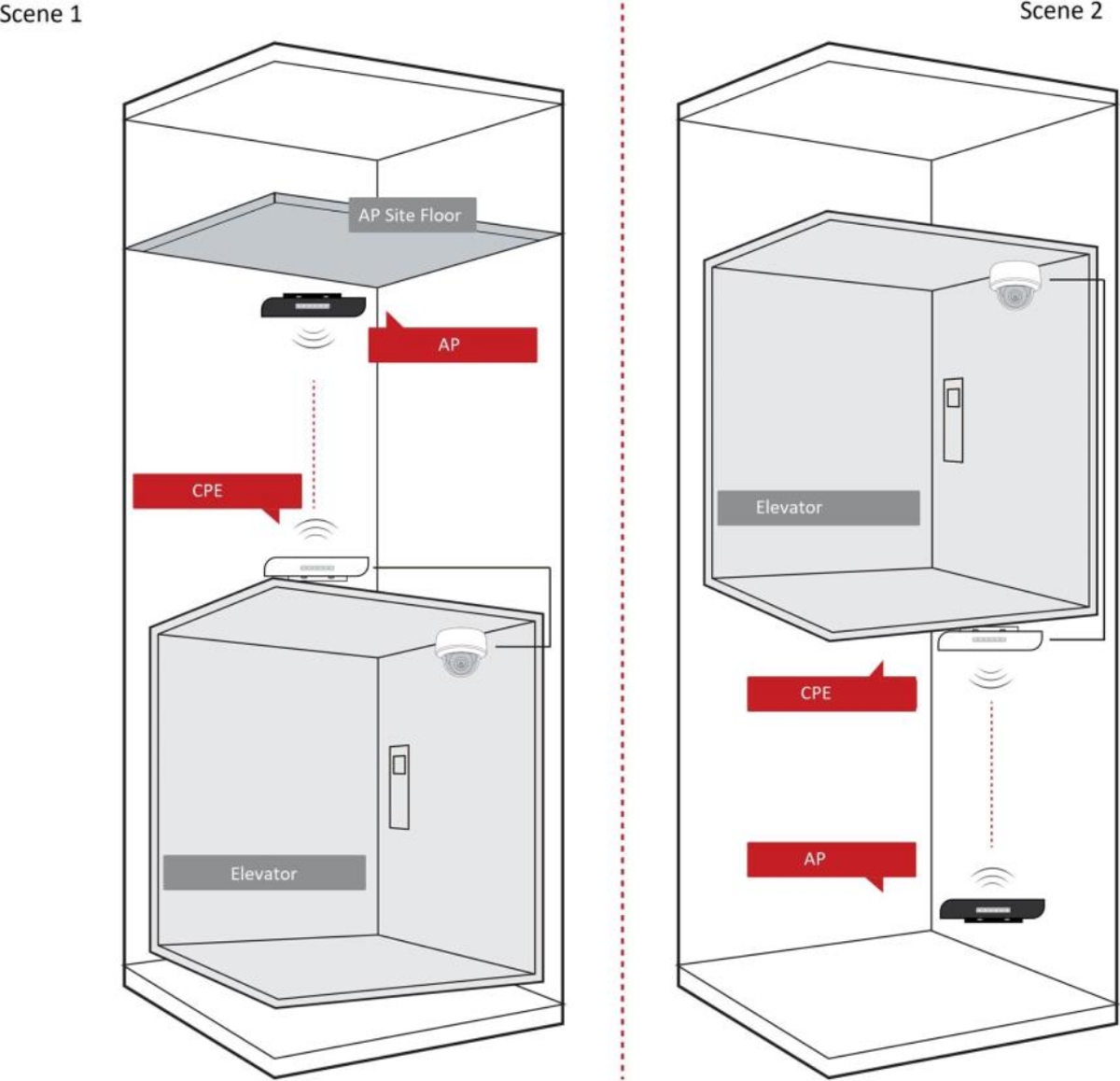 Scene 1

AP Site Floor

AP

CPE

Elevator

Scene 2

Elevator

CPE

AP